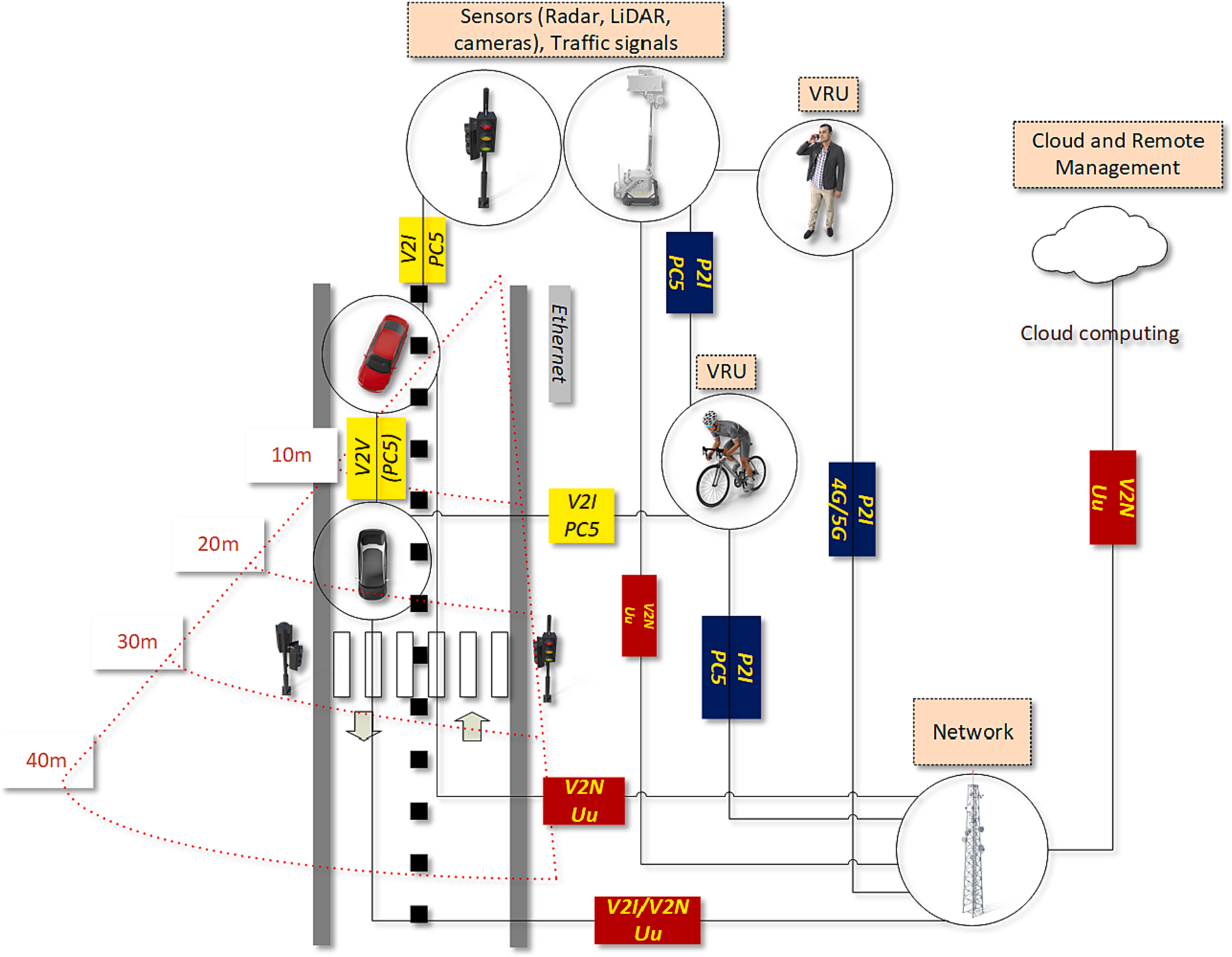 Sensors (Radar, LiDAR, cameras), Traffic signals

VRU

Cloud and Remote Management

V2I PC5

P2I PC5

Ethernet

Cloud computing

VRU

10m

V2V (PC5)

V2I PC5

P2I 4G/5G

V2N Uu

20m

V2N Uu

30m

P2I PC5

Network

40m

V2N Uu

V2I/V2N Uu